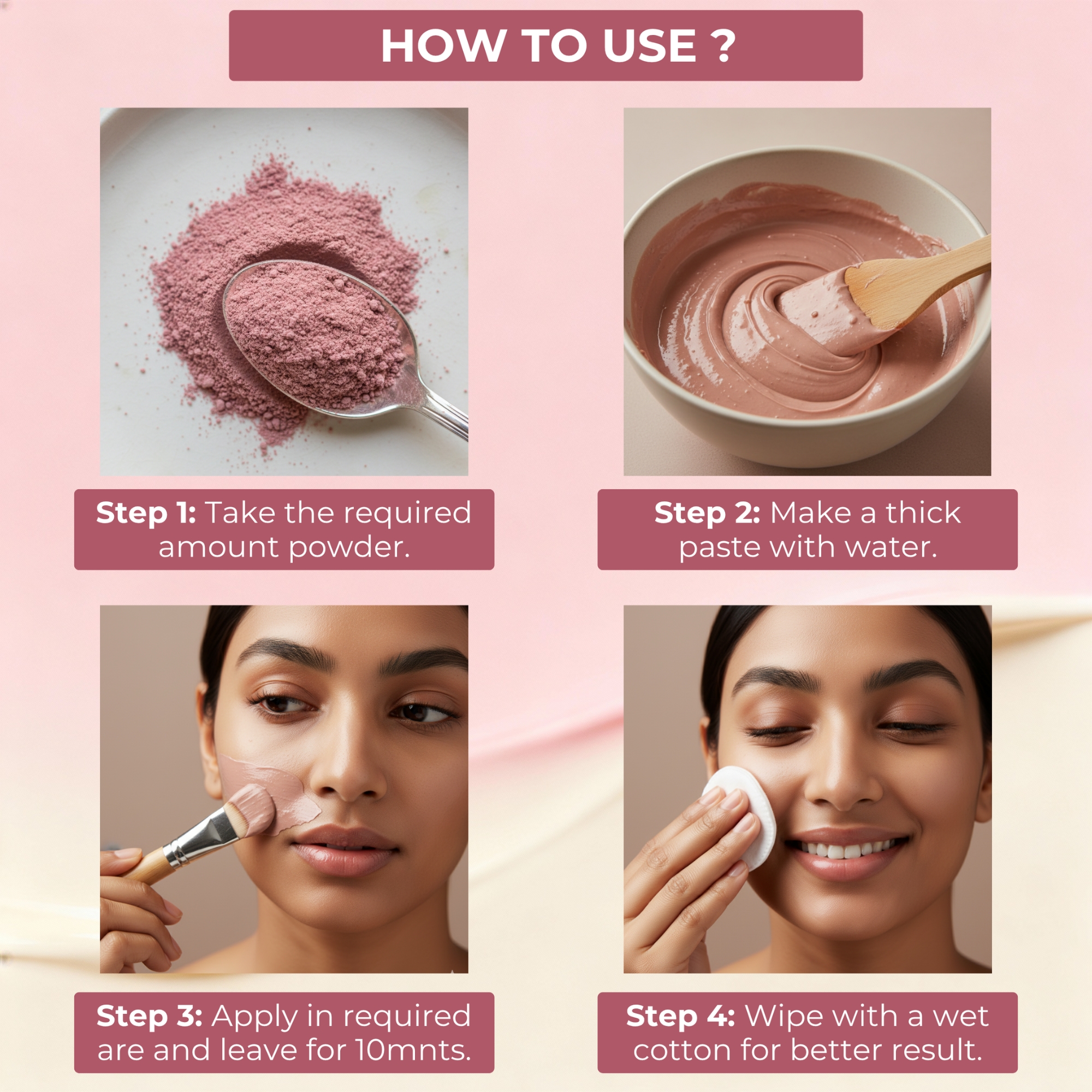 HOW TO USE ?

Step 1: Take the required amount powder.

Step 2: Make a thick paste with water.

Step 3: Apply in required are and leave for 10mnts.

Step 4: Wipe with a wet cotton for better result.