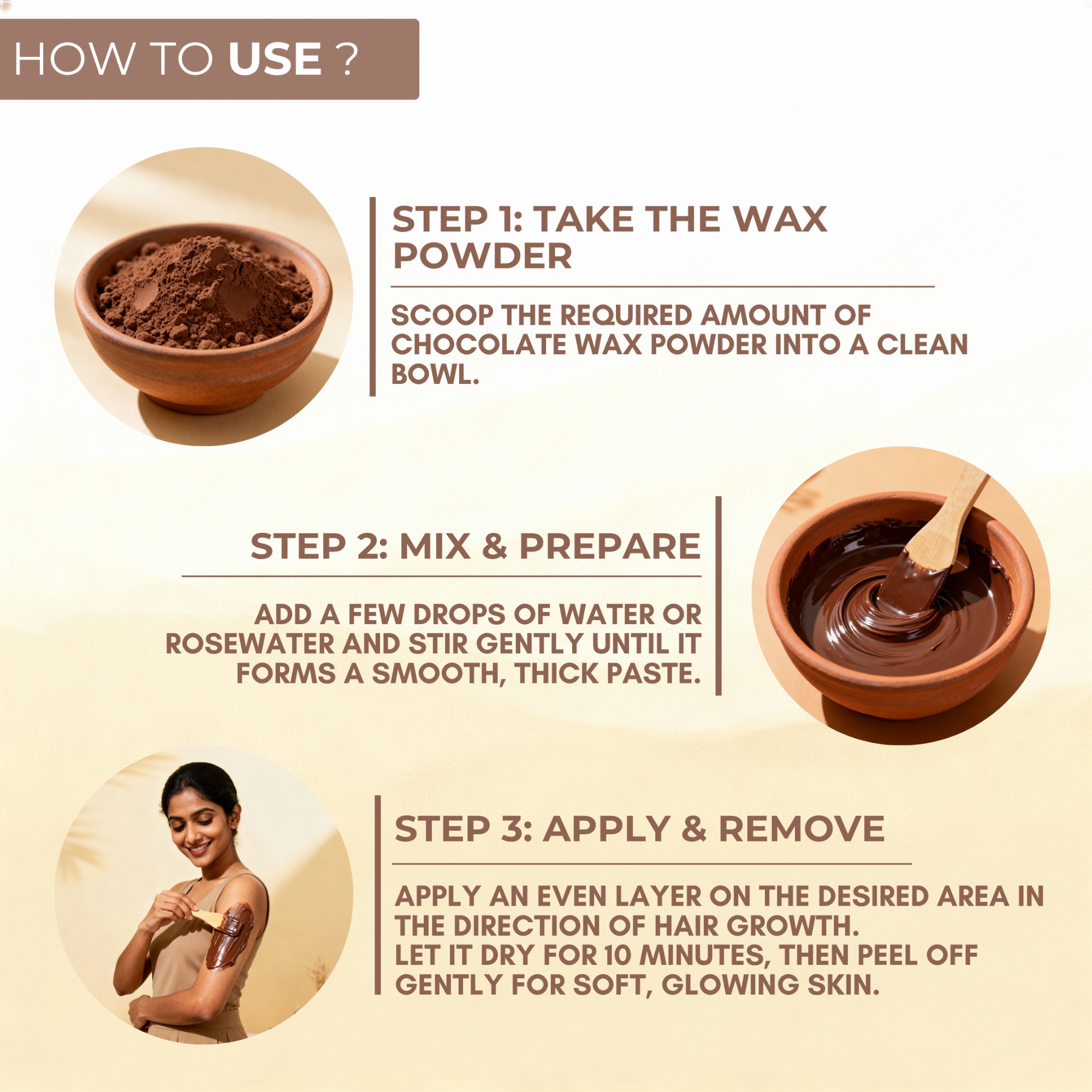 HOW TO USE ?

STEP 1: TAKE THE WAX POWDER

SCOOP THE REQUIRED AMOUNT OF CHOCOLATE WAX POWDER INTO A CLEAN BOWL.

STEP 2: MIX & PREPARE

ADD A FEW DROPS OF WATER OR ROSEWATER AND STIR GENTLY UNTIL IT FORMS A SMOOTH, THICK PASTE.

STEP 3: APPLY & REMOVE

APPLY AN EVEN LAYER ON THE DESIRED AREA IN THE DIRECTION OF HAIR GROWTH.
LET IT DRY FOR 10 MINUTES, THEN PEEL OFF GENTLY FOR SOFT, GLOWING SKIN.